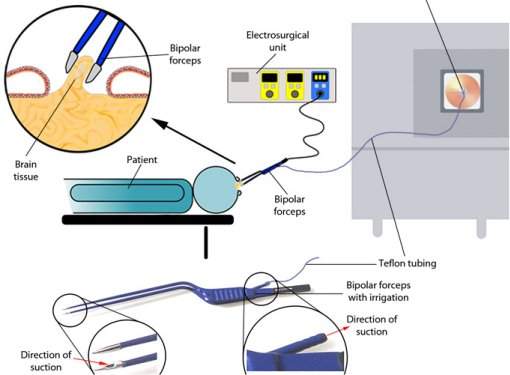 Bipolar forceps

Electrosurgical unit

Brain tissue

Patient

Bipolar forceps

Teflon tubing

Bipolar forceps with irrigation

Direction of suction

Direction of suction